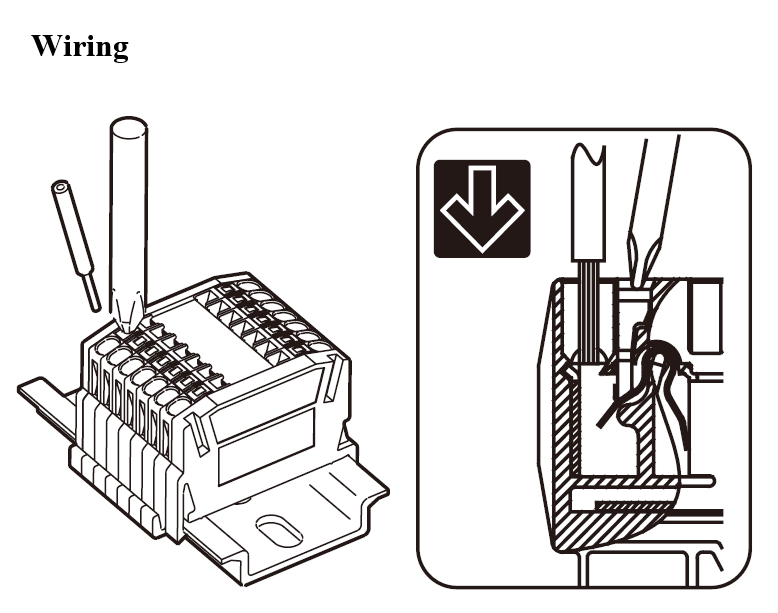 Wiring